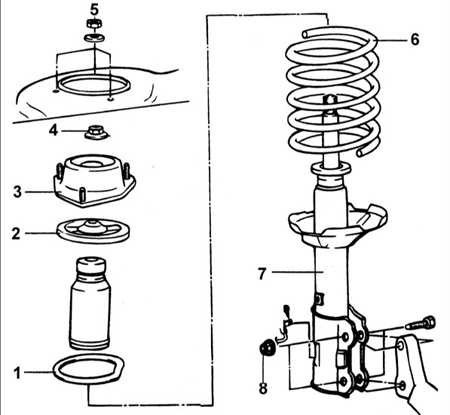 5
6
4
3
2
7
1
8